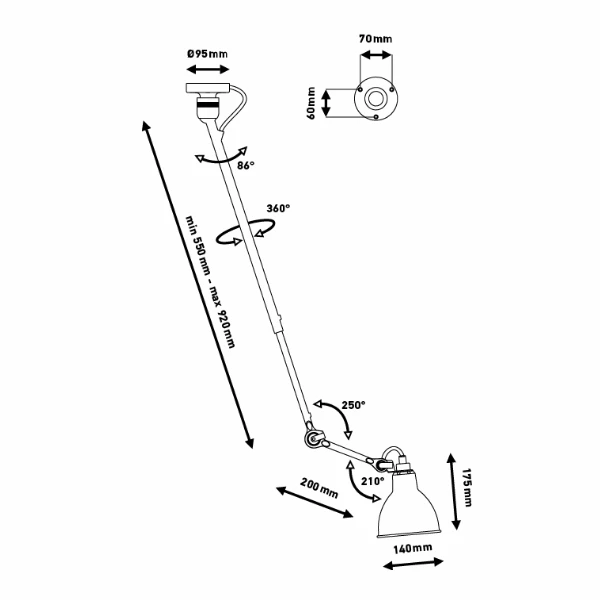 Ø95mm

70mm

60mm

86°

360°

min 550 mm - max 920mm

250°

210°

200mm

175mm

140mm